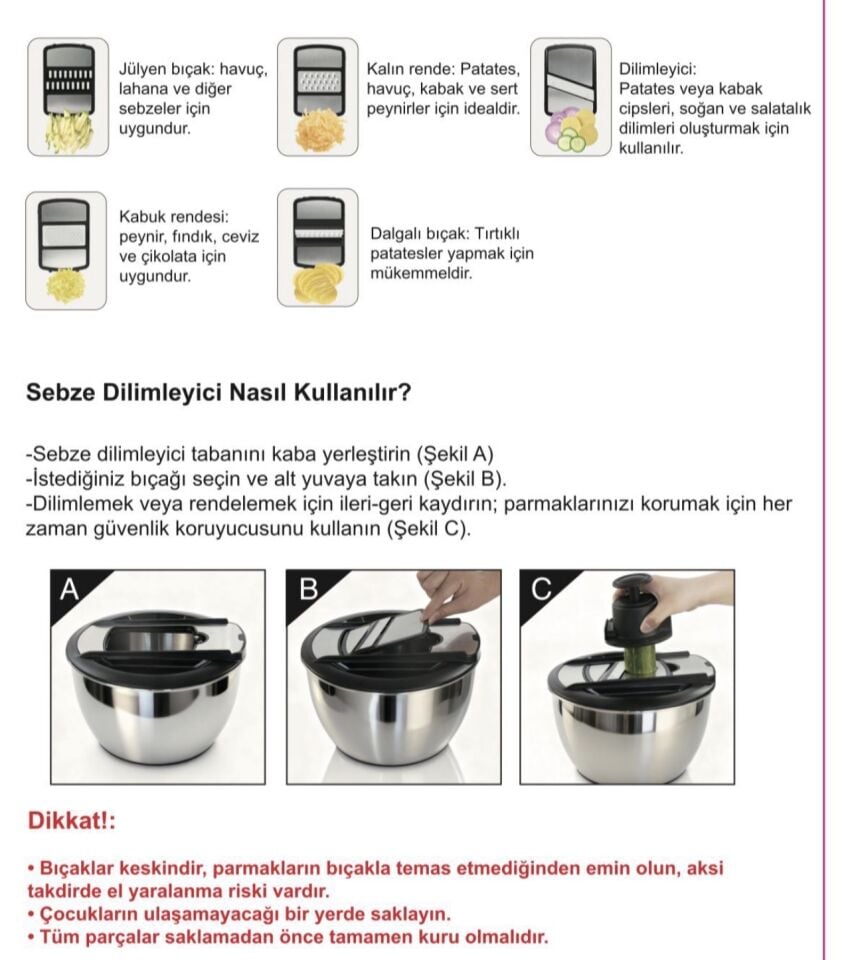 Jülyen bıçak: havuç, lahana ve diğer sebzeler için uygundur.

Kalın rende: Patates, havuç, kabak ve sert peynirler için idealdir.

Dilimleyici: Patates veya kabak cipsleri, soğan ve salatalık dilimleri oluşturmak için kullanılır.

Kabuk rendesi: peynir, fındık, ceviz ve çikolata için uygundur.

Dalgalı bıçak: Tırtıklı patatesler yapmak için mükemmeldir.

Sebze Dilimleyici Nasıl Kullanılır?

-Sebze dilimleyici tabanını kaba yerleştirin (Şekil A)
-İstediğiniz bıçağı seçin ve alt yuvaya takın (Şekil B).
-Dilimlemek veya rendelemek için ileri-geri kaydırın; parmaklarınızı korumak için her zaman güvenlik koruyucusunu kullanın (Şekil C).

A

B

C

Dikkat!:

• Bıçaklar keskindir, parmakların bıçakla temas etmediğinden emin olun, aksi takdirde el yaralanma riski vardır.
• Çocukların ulaşamayacağı bir yerde saklayın.
• Tüm parçalar saklamadan önce tamamen kuru olmalıdır.